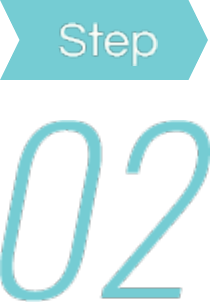 Step

02